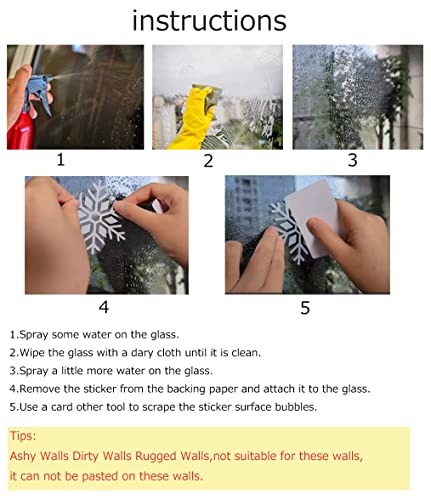 instructions

1

2

3

4

5

1.Spray some water on the glass.

2.Wipe the glass with a dary cloth until it is clean.

3.Spray a little more water on the glass.

4.Remove the sticker from the backing paper and attach it to the glass.

5.Use a card other tool to scrape the sticker surface bubbles.

Tips:
Ashy Walls Dirty Walls Rugged Walls,not suitable for these walls, it can not be pasted on these walls.