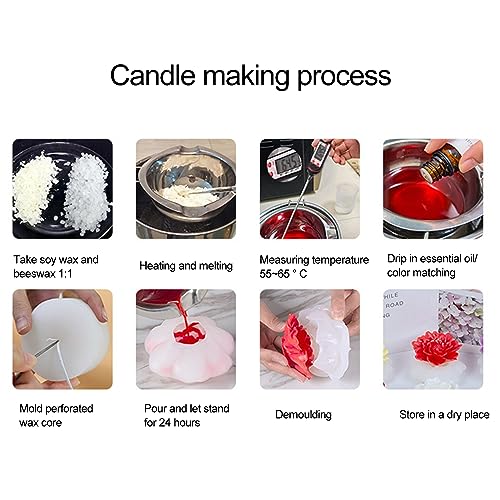 Candle making process

Take soy wax and beeswax 1:1

Heating and melting

Measuring temperature 55~65 ° C

Drip in essential oil/ color matching

Mold perforated wax core

Pour and let stand for 24 hours

Demoulding

Store in a dry place