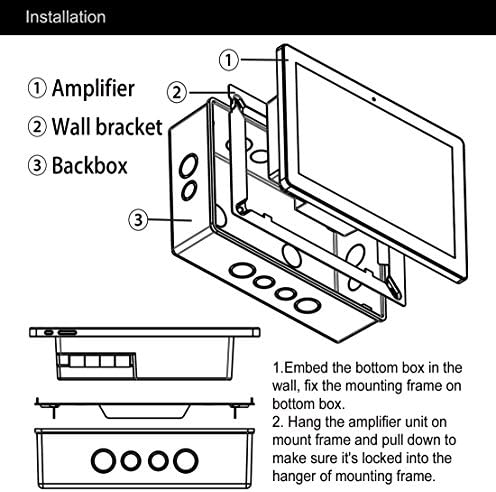 Installation

① Amplifier
② Wall bracket
③ Backbox

①
②
③

1.Embed the bottom box in the wall, fix the mounting frame on bottom box.
2. Hang the amplifier unit on mount frame and pull down to make sure it's locked into the hanger of mounting frame.