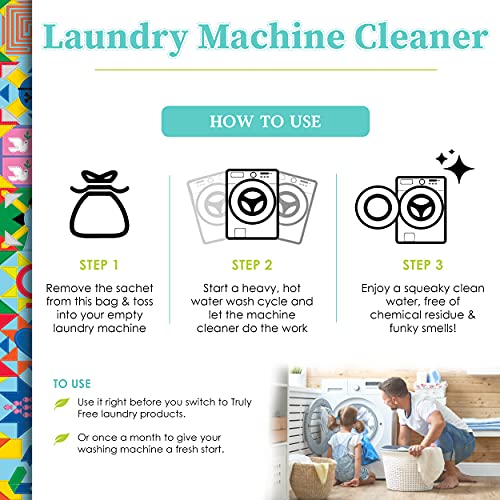 Laundry Machine Cleaner

HOW TO USE

STEP 1
Remove the sachet from this bag & toss into your empty laundry machine

STEP 2
Start a heavy, hot water wash cycle and let the machine cleaner do the work

STEP 3
Enjoy a squeaky clean water, free of chemical residue & funky smells!

TO USE
Use it right before you switch to Truly Free laundry products.

Or once a month to give your washing machine a fresh start.