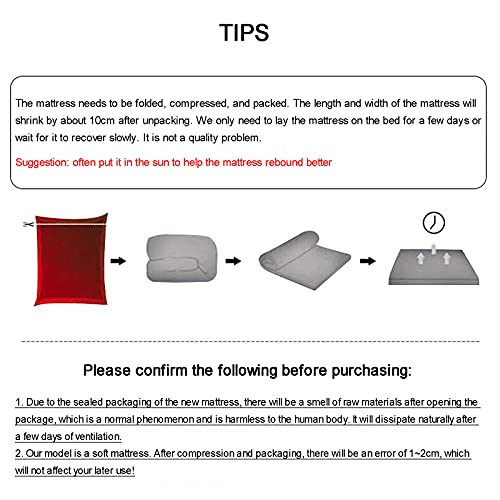 TIPS

The mattress needs to be folded, compressed, and packed. The length and width of the mattress will shrink by about 10cm after unpacking. We only need to lay the mattress on the bed for a few days or wait for it to recover slowly. It is not a quality problem.

Suggestion: often put it in the sun to help the mattress rebound better

Please confirm the following before purchasing:

1. Due to the sealed packaging of the new mattress, there will be a smell of raw materials after opening the package, which is a normal phenomenon and is harmless to the human body. It will dissipate naturally after a few days of ventilation.
2. Our model is a soft mattress. After compression and packaging, there will be an error of 1~2cm, which will not affect your later use!