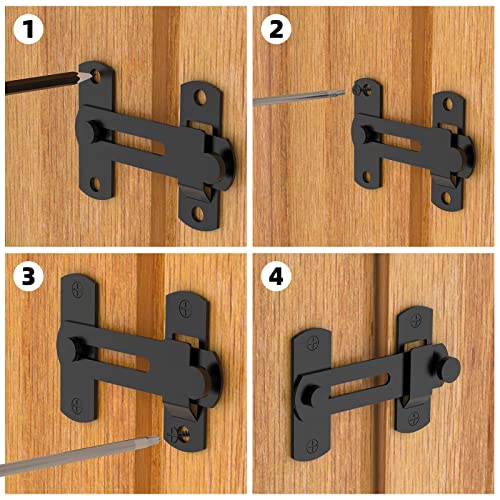 1

2

3

4