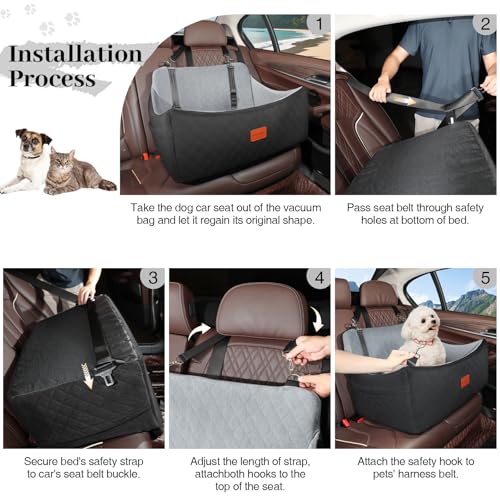 Installation Process

1

Take the dog car seat out of the vacuum bag and let it regain its original shape.

2

Pass seat belt through safety holes at bottom of bed.

3

Secure bed's safety strap to car's seat belt buckle.

4

Adjust the length of strap, attachboth hooks to the top of the seat.

5

Attach the safety hook to pets' harness belt.