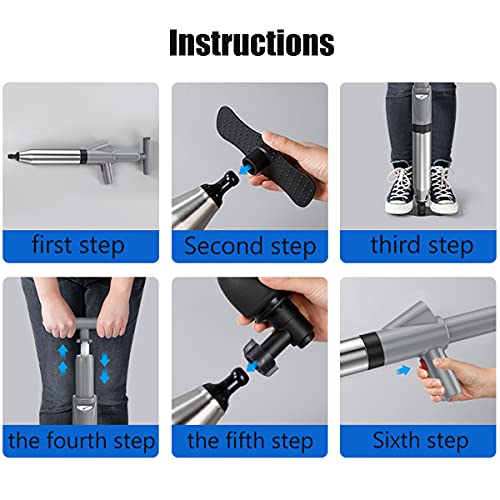 Instructions

first step

Second step

third step

the fourth step

the fifth step

Sixth step