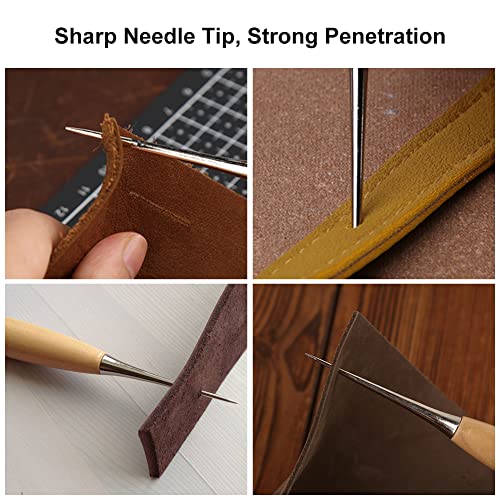 Sharp Needle Tip, Strong Penetration