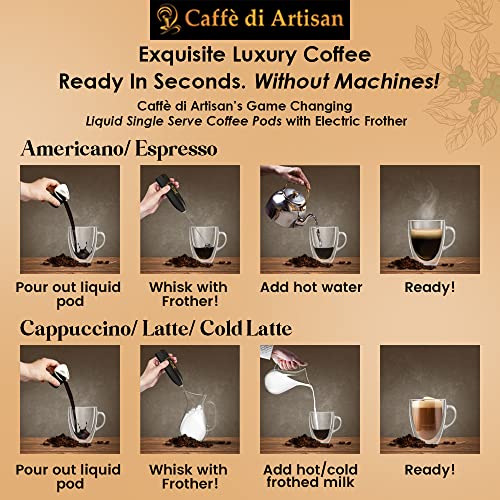 Caffè di Artisan

Exquisite Luxury Coffee
Ready In Seconds. Without Machines!

Caffè di Artisan's Game Changing
Liquid Single Serve Coffee Pods with Electric Frother

Americano/ Espresso

Pour out liquid pod

Whisk with Frother!

Add hot water

Ready!

Cappuccino/ Latte/ Cold Latte

Pour out liquid pod

Whisk with Frother!

Add hot/cold frothed milk

Ready!