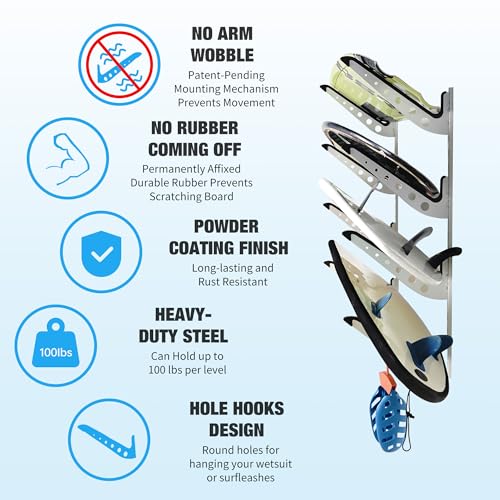 NO ARM WOBBLE
Patent-Pending Mounting Mechanism Prevents Movement

NO RUBBER COMING OFF
Permanently Affixed Durable Rubber Prevents Scratching Board

POWDER COATING FINISH
Long-lasting and Rust Resistant

100lbs

HEAVY-DUTY STEEL
Can Hold up to 100 lbs per level

HOLE HOOKS DESIGN
Round holes for hanging your wetsuit or surfleashes