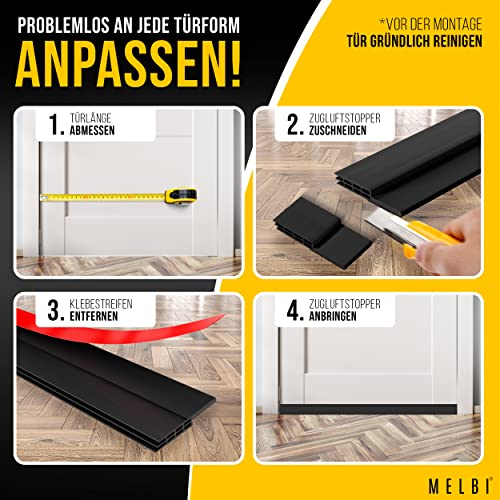 PROBLEMLOS AN JEDE TÜRFORM
ANPASSEN!

*VOR DER MONTAGE
TÜR GRÜNDLICH REINIGEN

1. TÜRLÄNGE
ABMESSEN

2. ZUGLUFTSTOPPER
ZUSCHNEIDEN

3. KLEBESTREIFEN
ENTFERNEN

4. ZUGLUFTSTOPPER
ANBRINGEN

MELBI®