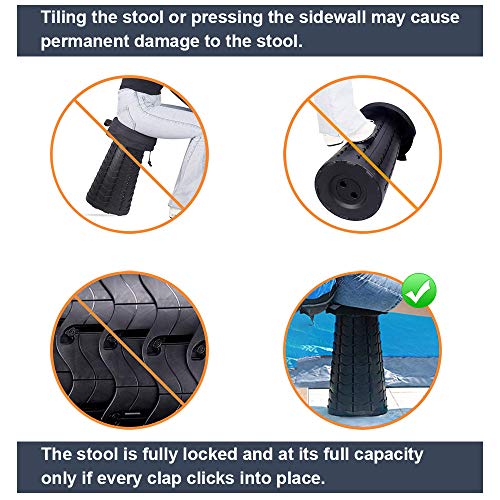 Tiling the stool or pressing the sidewall may cause permanent damage to the stool.

The stool is fully locked and at its full capacity only if every clap clicks into place.