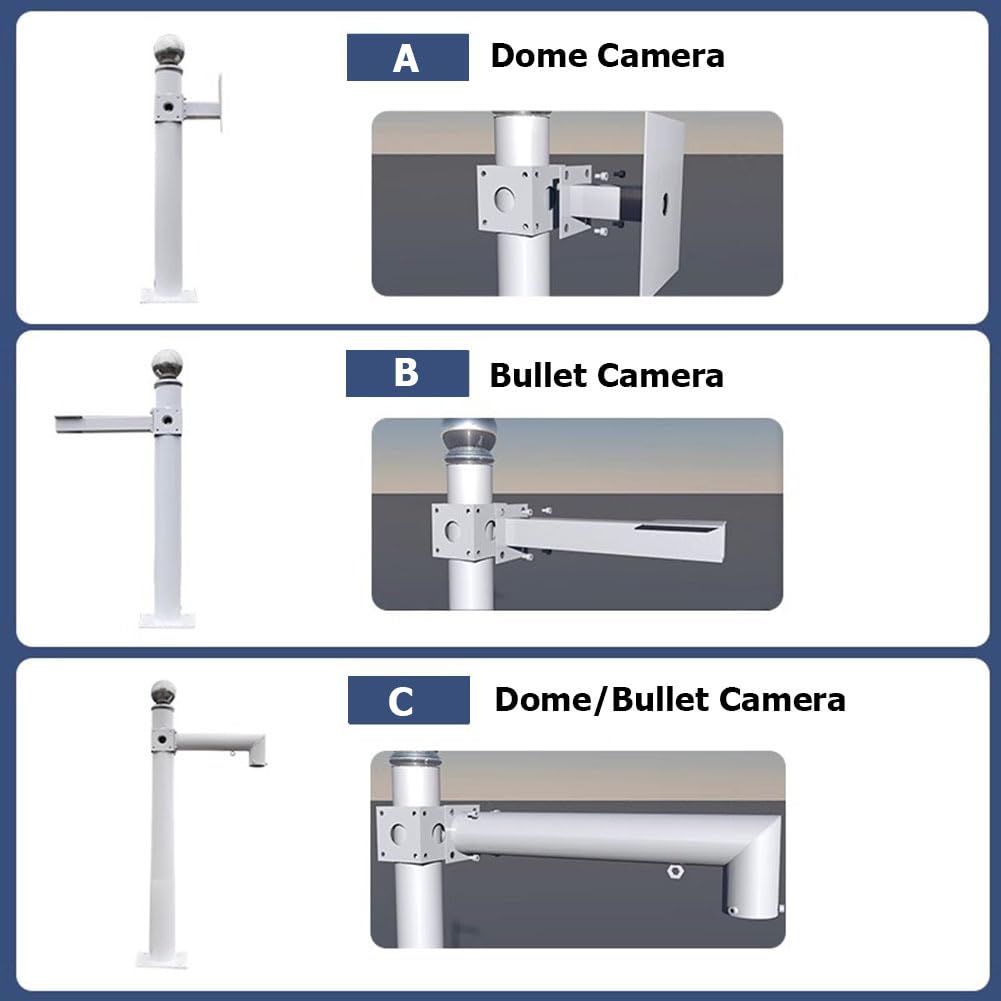 A Dome Camera

B Bullet Camera

C Dome/Bullet Camera