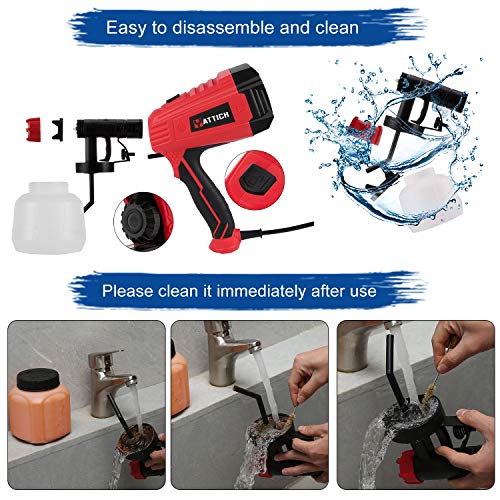 Easy to disassemble and clean

YATTICH

Please clean it immediately after use