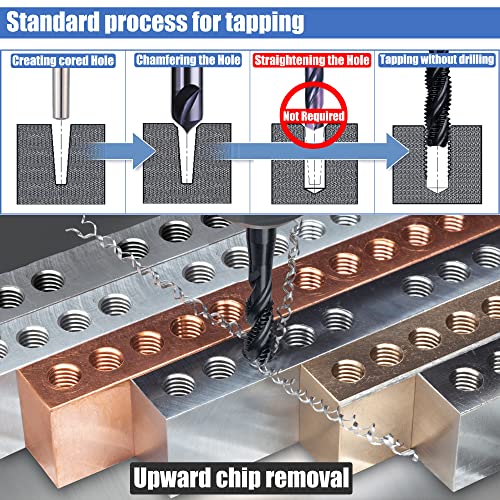 Standard process for tapping

Creating cored Hole

Chamfering the Hole

Straightening the Hole

Not Required

Tapping without drilling

Upward chip removal