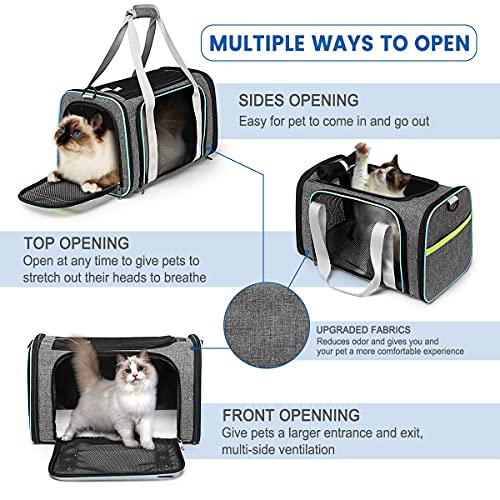 MULTIPLE WAYS TO OPEN

SIDES OPENING
Easy for pet to come in and go out

TOP OPENING
Open at any time to give pets to stretch out their heads to breathe

UPGRADED FABRICS
Reduces odor and gives you and your pet a more comfortable experience

FRONT OPENNING
Give pets a larger entrance and exit, multi-side ventilation