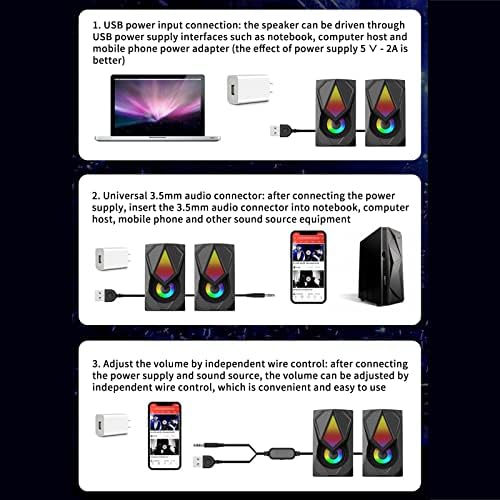 1. USB power input connection: the speaker can be driven through USB power supply interfaces such as notebook, computer host and mobile phone power adapter (the effect of power supply 5 V - 2A is better)

2. Universal 3.5mm audio connector: after connecting the power supply, insert the 3.5mm audio connector into notebook, computer host, mobile phone and other sound source equipment

3. Adjust the volume by independent wire control: after connecting the power supply and sound source, the volume can be adjusted by independent wire control, which is convenient and easy to use