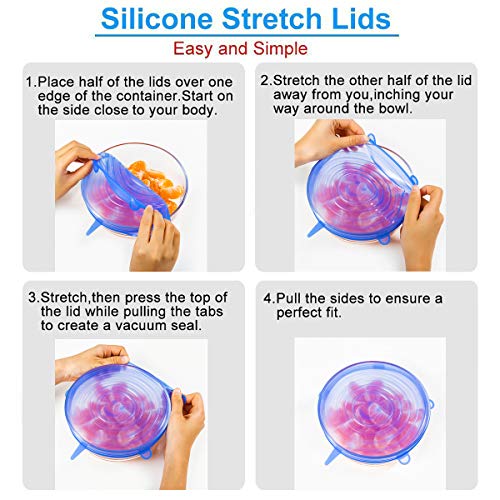 Silicone Stretch Lids

Easy and Simple

1.Place half of the lids over one edge of the container.Start on the side close to your body.

2.Stretch the other half of the lid away from you,inching your way around the bowl.

3.Stretch,then press the top of the lid while pulling the tabs to create a vacuum seal.

4.Pull the sides to ensure a perfect fit.