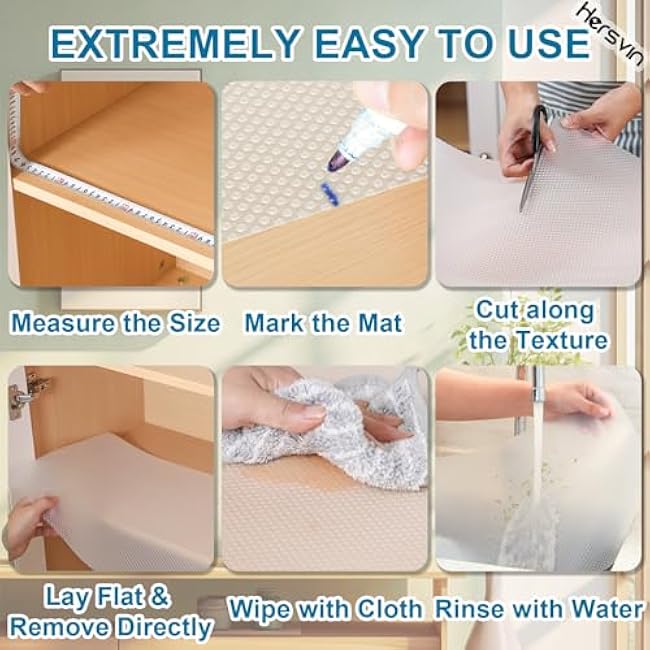 EXTREMELY EASY TO USE

Hersvin

Measure the Size

Mark the Mat

Cut along the Texture

Lay Flat & Remove Directly

Wipe with Cloth

Rinse with Water