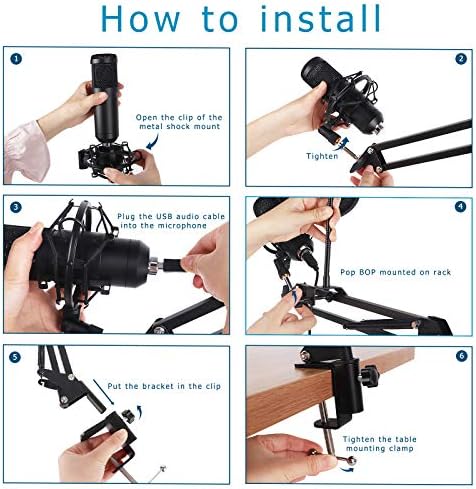 How to install

1
Open the clip of the metal shock mount

2
Tighten

3
Plug the USB audio cable into the microphone

4
Pop BOP mounted on rack

5
Put the bracket in the clip

6
Tighten the table mounting clamp