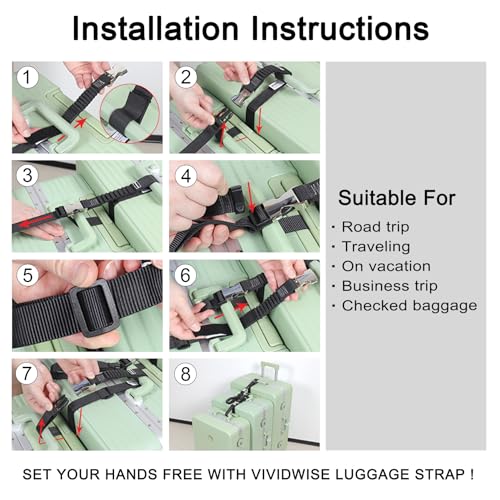 Installation Instructions

1

2

3

4

5

6

7

8

Suitable For

· Road trip
· Traveling
· On vacation
· Business trip
· Checked baggage

SET YOUR HANDS FREE WITH VIVIDWISE LUGGAGE STRAP !