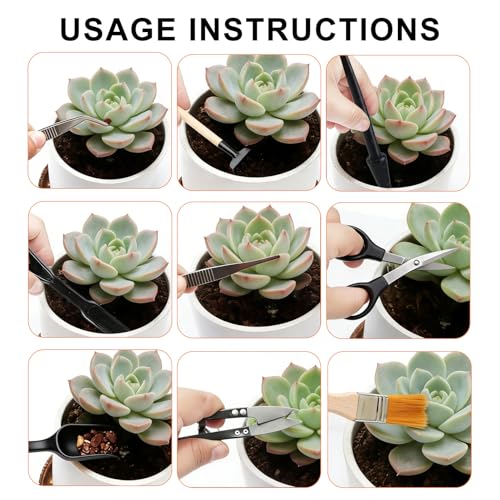 USAGE INSTRUCTIONS