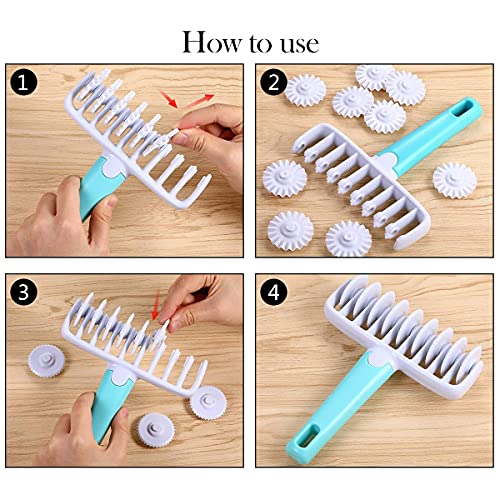 How to use

1

2

3

4