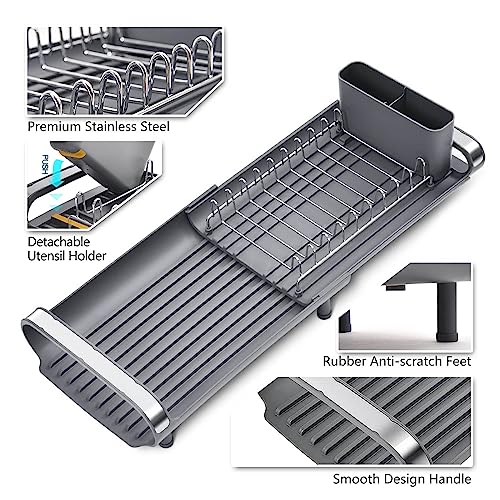 Premium Stainless Steel

PUSH

Detachable Utensil Holder

Rubber Anti-scratch Feet

Smooth Design Handle