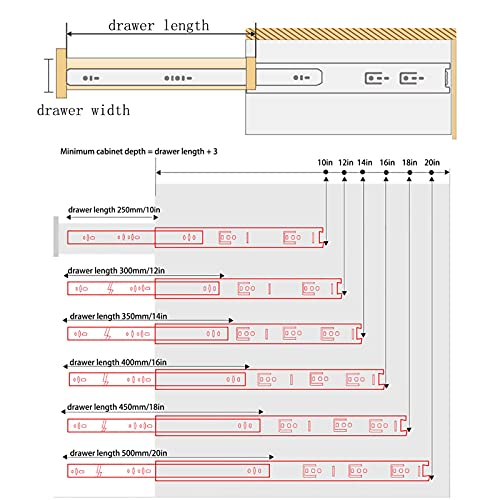 drawer length

drawer width

Minimum cabinet depth = drawer length + 3

10in 12in 14in 16in 18in 20in

drawer length 250mm/10in

drawer length 300mm/12in

drawer length 350mm/14in

drawer length 400mm/16in

drawer length 450mm/18in

drawer length 500mm/20in