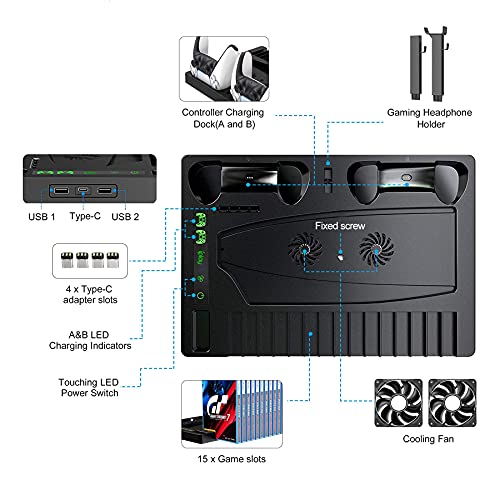 Controller Charging Dock(A and B)

Gaming Headphone Holder

USB 1

Type-C

USB 2

Fixed screw

4 x Type-C adapter slots

A&B LED Charging Indicators

Touching LED Power Switch

15 x Game slots

Cooling Fan