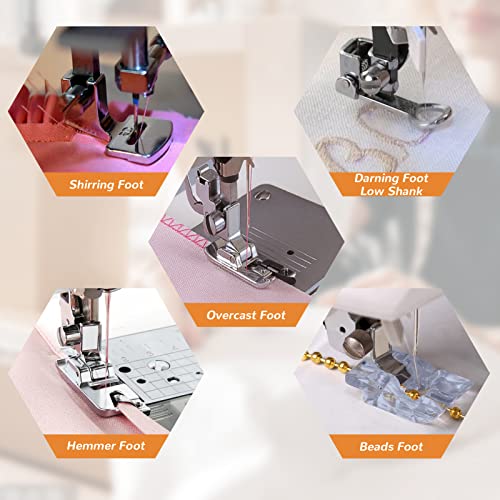 Shirring Foot

Darning Foot
Low Shank

Overcast Foot

Hemmer Foot

Beads Foot