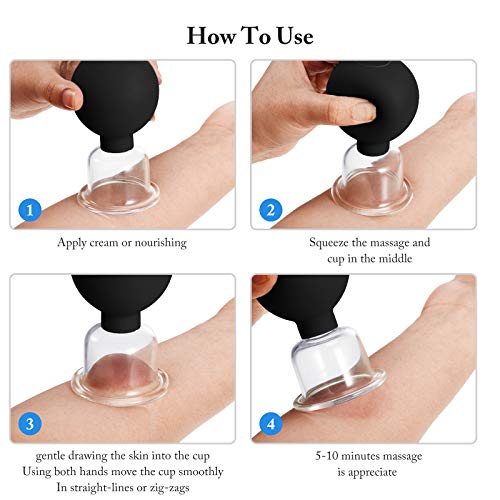 How To Use

1

Apply cream or nourishing

2

Squeeze the massage and cup in the middle

3

gentle drawing the skin into the cup
Using both hands move the cup smoothly
In straight-lines or zig-zags

4

5-10 minutes massage is appreciate