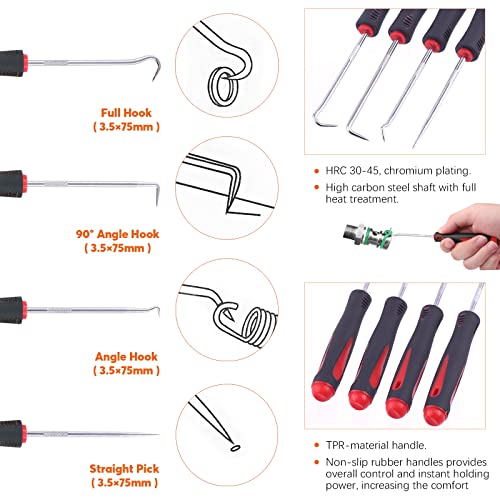 Full Hook
( 3.5×75mm )

90° Angle Hook
( 3.5×75mm )

Angle Hook
( 3.5×75mm )

Straight Pick
( 3.5×75mm )

• HRC 30-45, chromium plating.
• High carbon steel shaft with full heat treatment.

• TPR-material handle.
• Non-slip rubber handles provides overall control and instant holding power, increasing the comfort