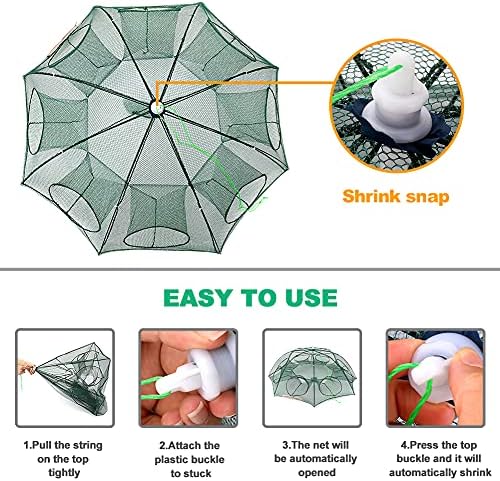 Shrink snap

EASY TO USE

1.Pull the string on the top tightly

2.Attach the plastic buckle to stuck

3.The net will be automatically opened

4.Press the top buckle and it will automatically shrink