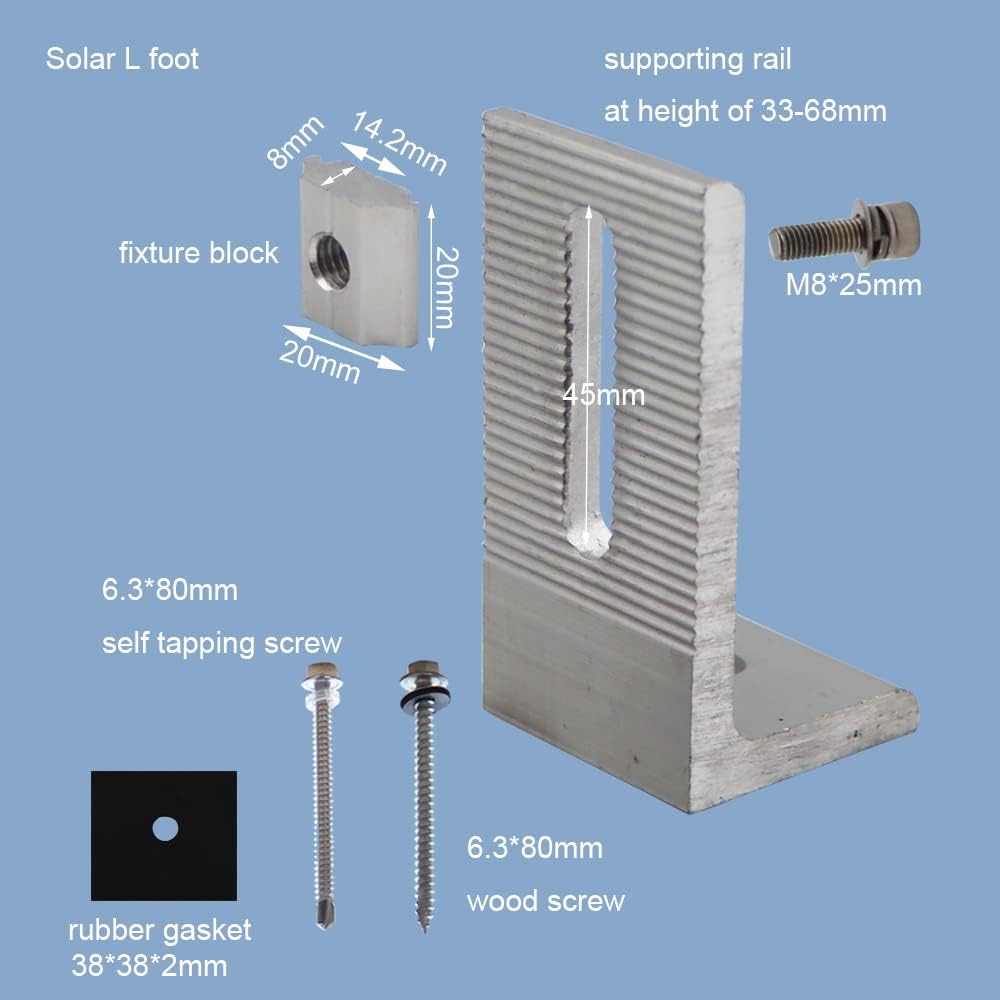 Solar L foot

supporting rail

at height of 33-68mm

8mm

14.2mm

fixture block

20mm

20mm

M8*25mm

45mm

6.3*80mm

self tapping screw

6.3*80mm

wood screw

rubber gasket
38*38*2mm