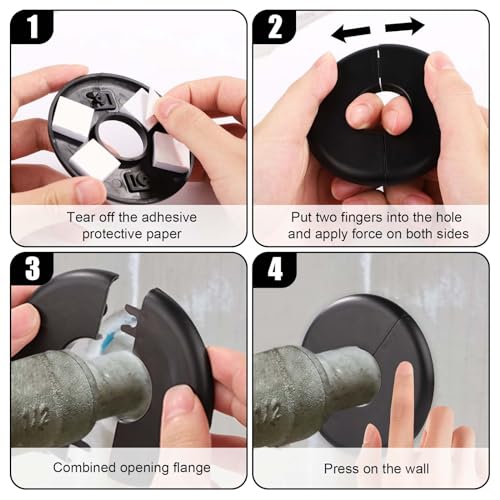 1

Tear off the adhesive protective paper

2

Put two fingers into the hole and apply force on both sides

3

Combined opening flange

4

Press on the wall