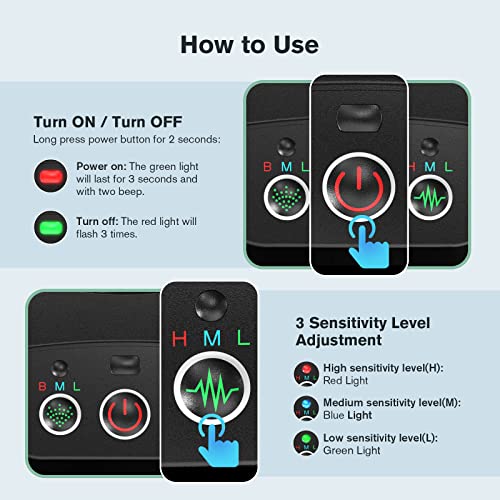 How to Use

Turn ON / Turn OFF
Long press power button for 2 seconds:

Power on: The green light will last for 3 seconds and with two beep.

Turn off: The red light will flash 3 times.

B M L
H M L

H M L
B M L

3 Sensitivity Level Adjustment

H M L
High sensitivity level(H): Red Light

H M L
Medium sensitivity level(M): Blue Light

H M L
Low sensitivity level(L): Green Light