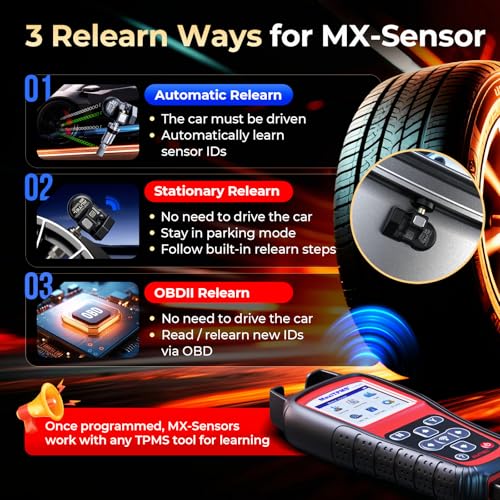 3 Relearn Ways for MX-Sensor

01

Automatic Relearn

• The car must be driven
• Automatically learn sensor IDs

02

Stationary Relearn

• No need to drive the car
• Stay in parking mode
• Follow built-in relearn steps

03

OBD

OBDII Relearn

• No need to drive the car
• Read / relearn new IDs via OBD

Once programmed, MX-Sensors work with any TPMS tool for learning

MaxiTPMS