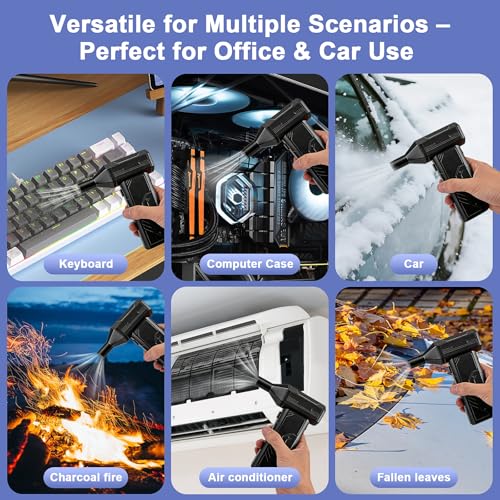 Versatile for Multiple Scenarios – Perfect for Office & Car Use

Keyboard

Computer Case

Car

Charcoal fire

Air conditioner

Fallen leaves