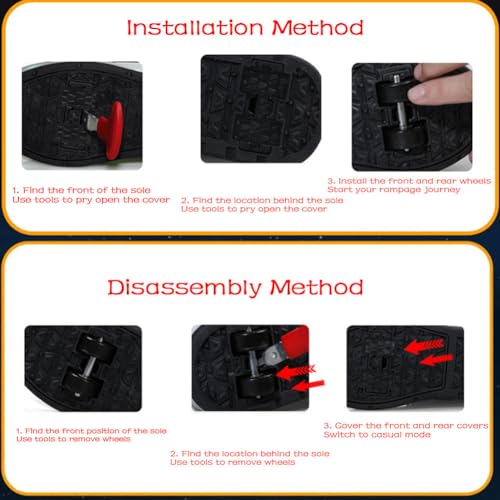 Installation Method

1. Find the front of the sole
Use tools to pry open the cover

2. Find the location behind the sole
Use tools to pry open the cover

3. Install the front and rear wheels
Start your rampage journey

Disassembly Method

1. Find the front position of the sole
Use tools to remove wheels

2. Find the location behind the sole
Use tools to remove wheels

3. Cover the front and rear covers
Switch to casual mode