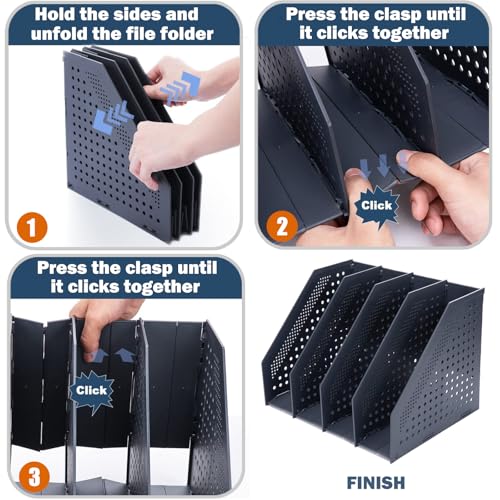 Hold the sides and unfold the file folder

1

Press the clasp until it clicks together

Click

2

Press the clasp until it clicks together

Click

3

FINISH