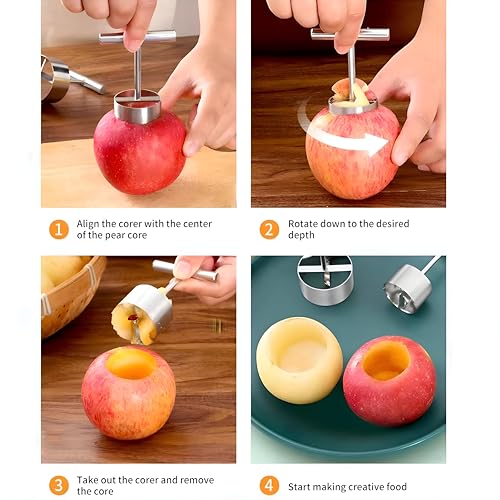 1 Align the corer with the center of the pear core

2 Rotate down to the desired depth

3 Take out the corer and remove the core

4 Start making creative food