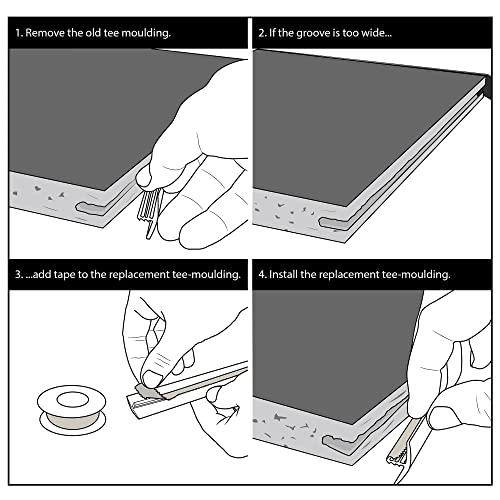 1. Remove the old tee moulding.

2. If the groove is too wide...

3. ...add tape to the replacement tee-moulding.

4. Install the replacement tee-moulding.