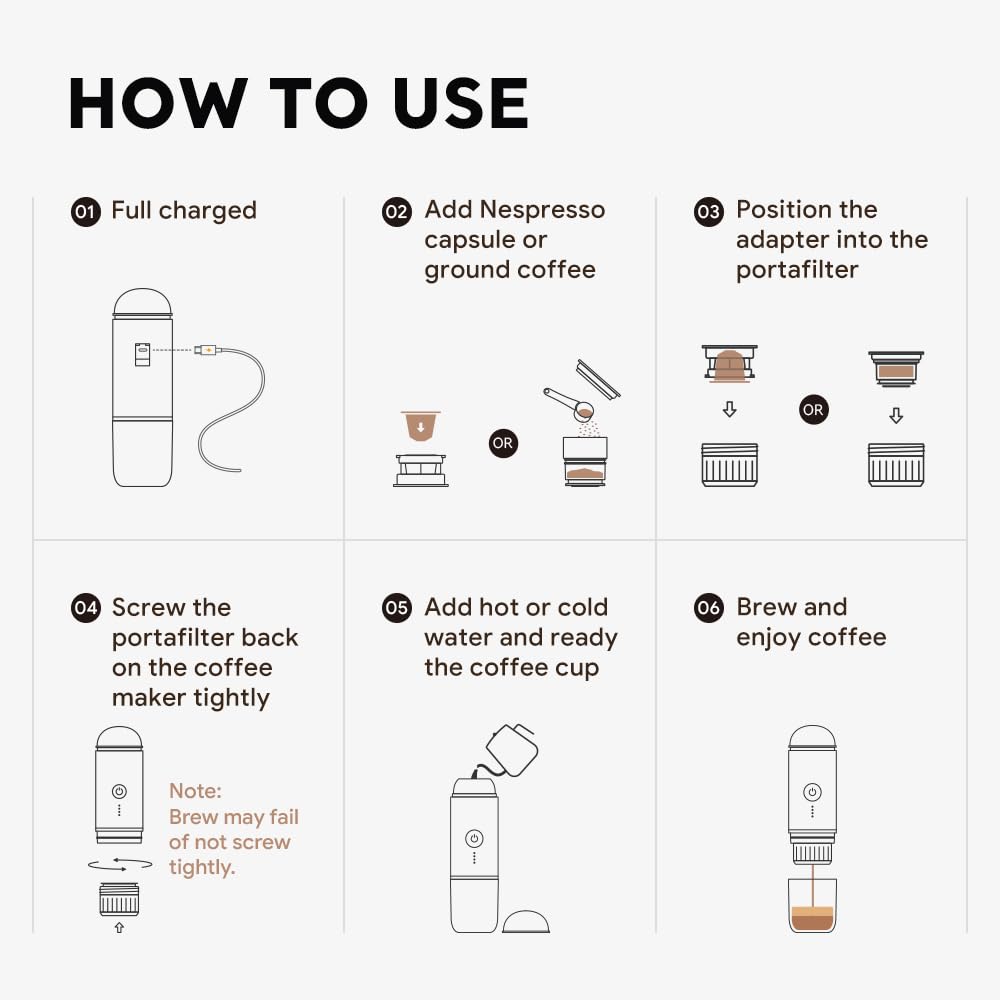 HOW TO USE

01 Full charged

02 Add Nespresso capsule or ground coffee

OR

03 Position the adapter into the portafilter

OR

04 Screw the portafilter back on the coffee maker tightly

Note: Brew may fail of not screw tightly.

05 Add hot or cold water and ready the coffee cup

06 Brew and enjoy coffee