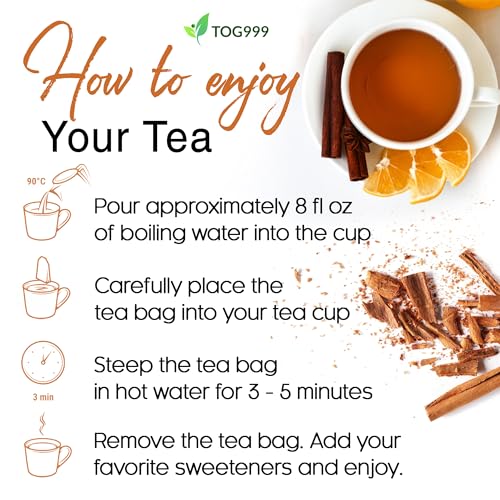 TOG999

How to enjoy
Your Tea

90°C

Pour approximately 8 fl oz of boiling water into the cup

Carefully place the tea bag into your tea cup

3 min

Steep the tea bag in hot water for 3 - 5 minutes

Remove the tea bag. Add your favorite sweeteners and enjoy.