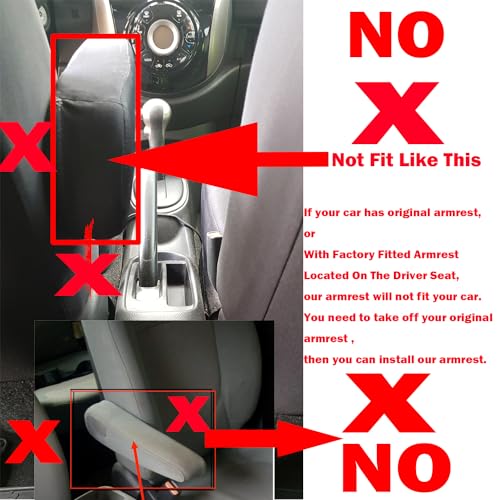 NO

X

X

Not Fit Like This

X

If your car has original armrest,
or
With Factory Fitted Armrest
Located On The Driver Seat,
our armrest will not fit your car.
You need to take off your original armrest ,
then you can install our armrest.

X

X

X

NO