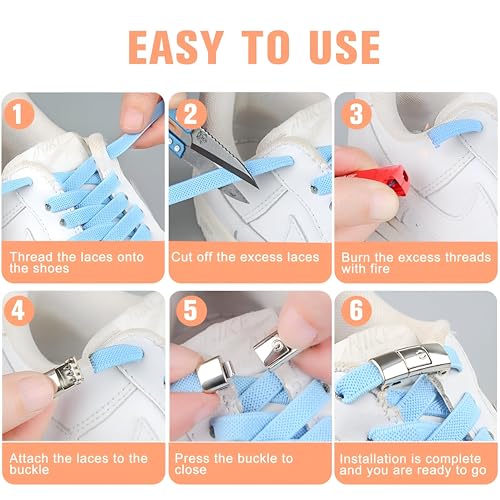 EASY TO USE

1

Thread the laces onto the shoes

2

Cut off the excess laces

3

Burn the excess threads with fire

4

Attach the laces to the buckle

5

Press the buckle to close

6

Installation is complete and you are ready to go