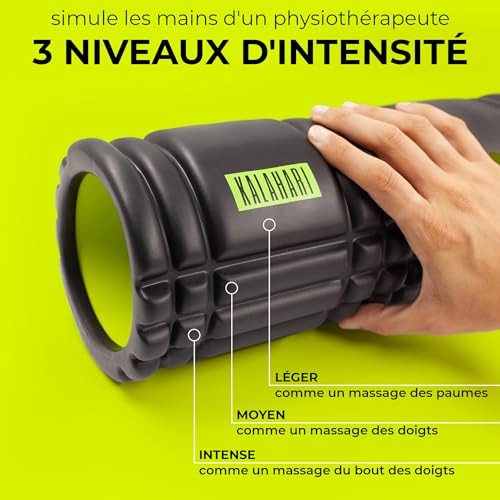 simule les mains d'un physiothérapeute
3 NIVEAUX D'INTENSITÉ

KALAHARI

LÉGER
comme un massage des paumes

MOYEN
comme un massage des doigts

INTENSE
comme un massage du bout des doigts