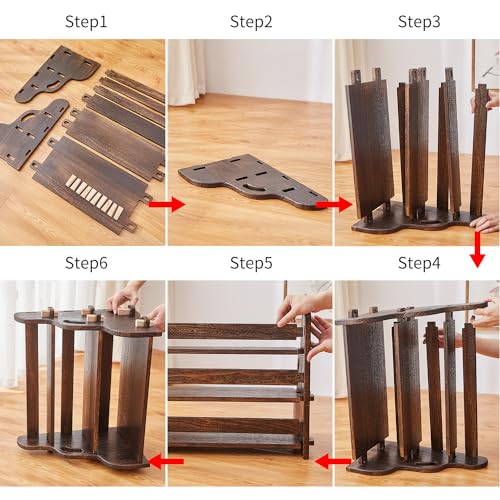 Step1

Step2

Step3

Step6

Step5

Step4