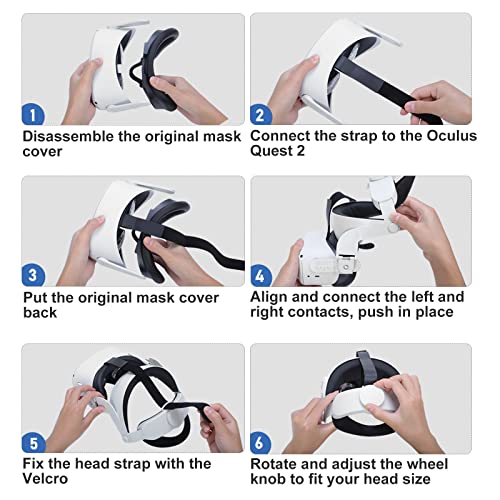 1
Disassemble the original mask cover

2
Connect the strap to the Oculus Quest 2

3
Put the original mask cover back

4
Align and connect the left and right contacts, push in place

5
Fix the head strap with the Velcro

6
Rotate and adjust the wheel knob to fit your head size