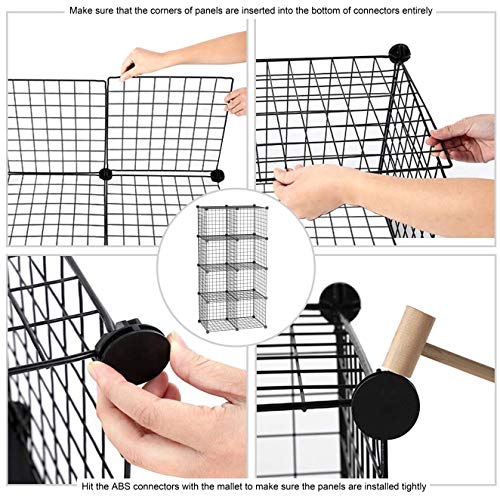 Make sure that the corners of panels are inserted into the bottom of connectors entirely

Hit the ABS connectors with the mallet to make sure the panels are installed tightly