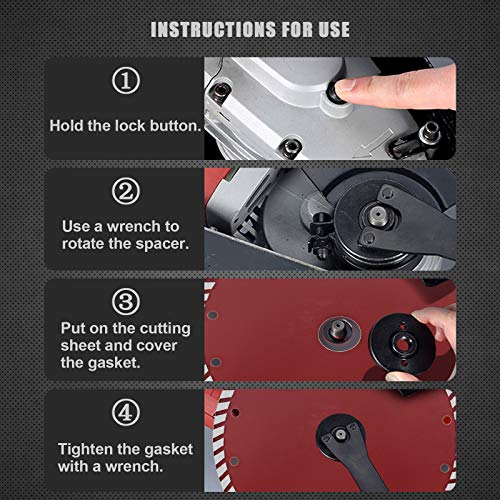 INSTRUCTIONS FOR USE

①
Hold the lock button.

②
Use a wrench to rotate the spacer.

③
Put on the cutting sheet and cover the gasket.

④
Tighten the gasket with a wrench.