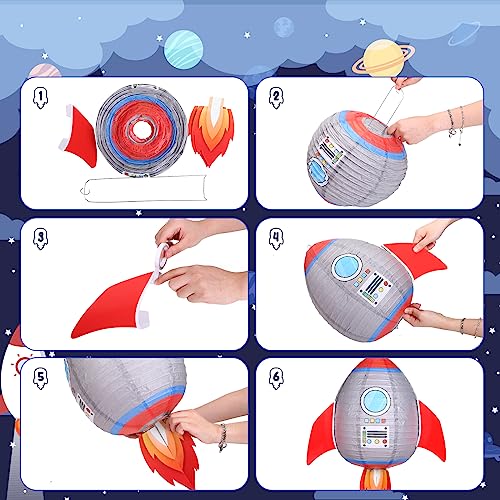 1

2

3

4

5

6